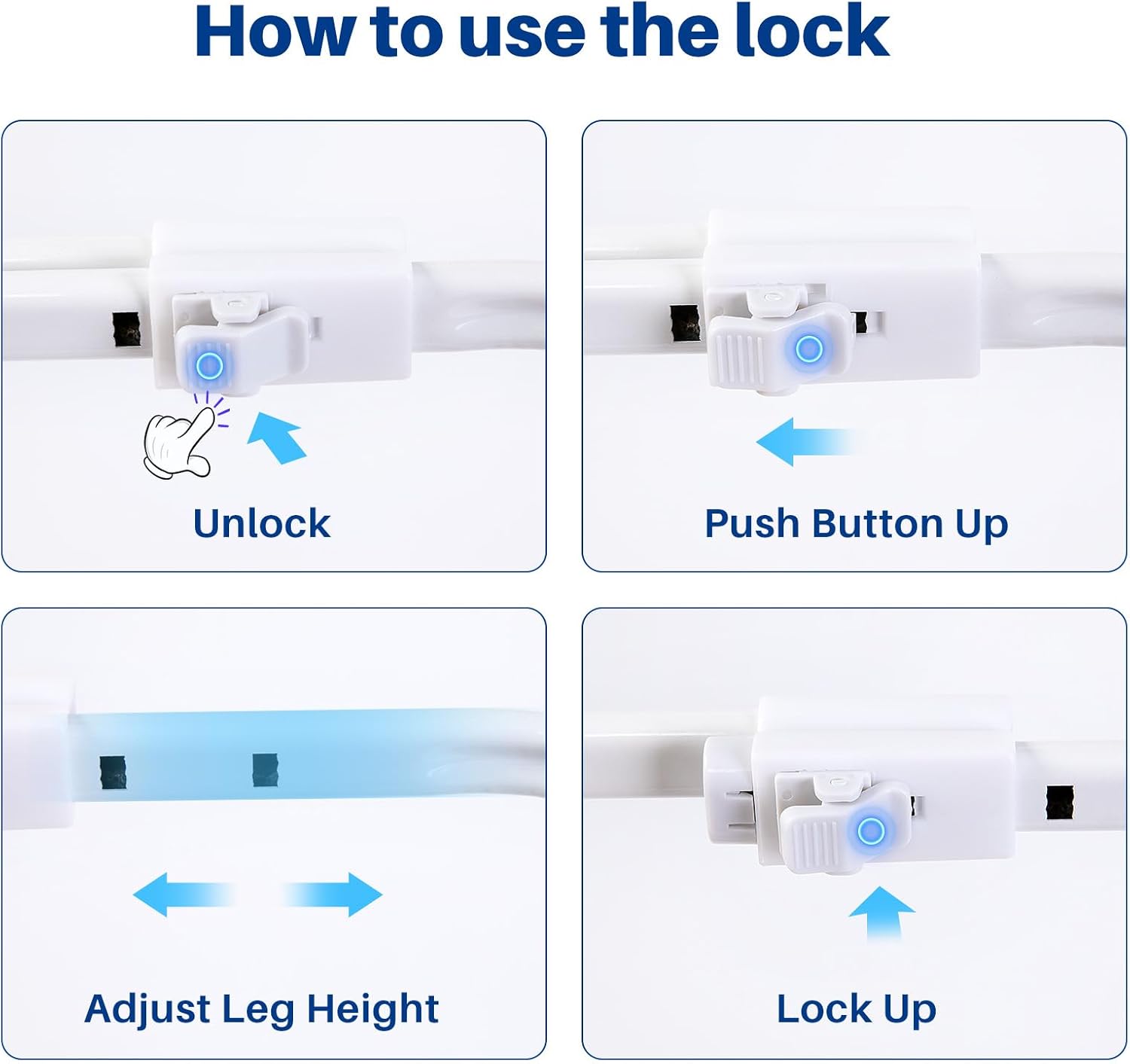 How to use the lock

Unlock

Push Button Up

Adjust Leg Height

Lock Up