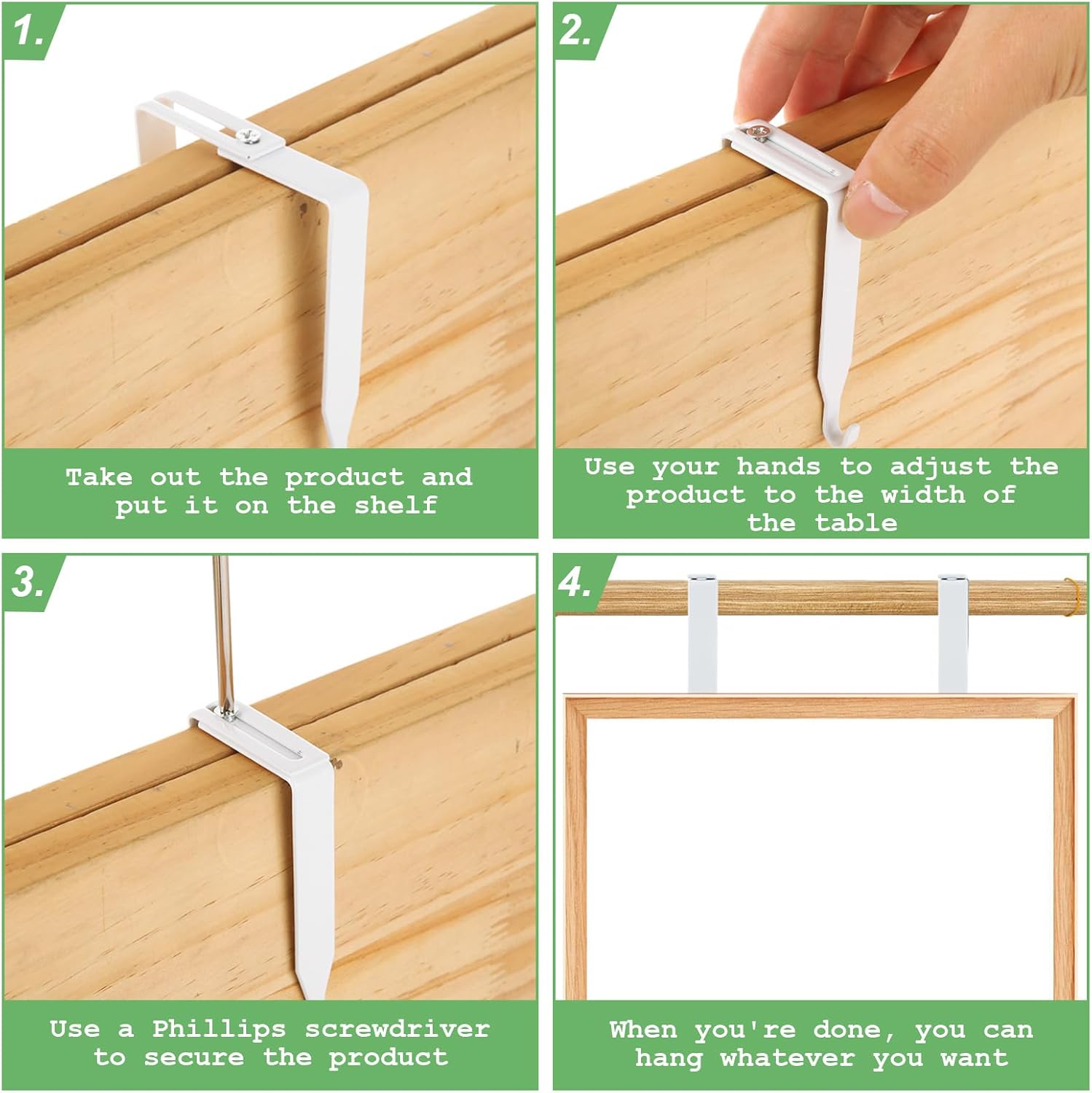 1.

Take out the product and put it on the shelf

2.

Use your hands to adjust the product to the width of the table

3.

Use a Phillips screwdriver to secure the product

4.

When you're done, you can hang whatever you want