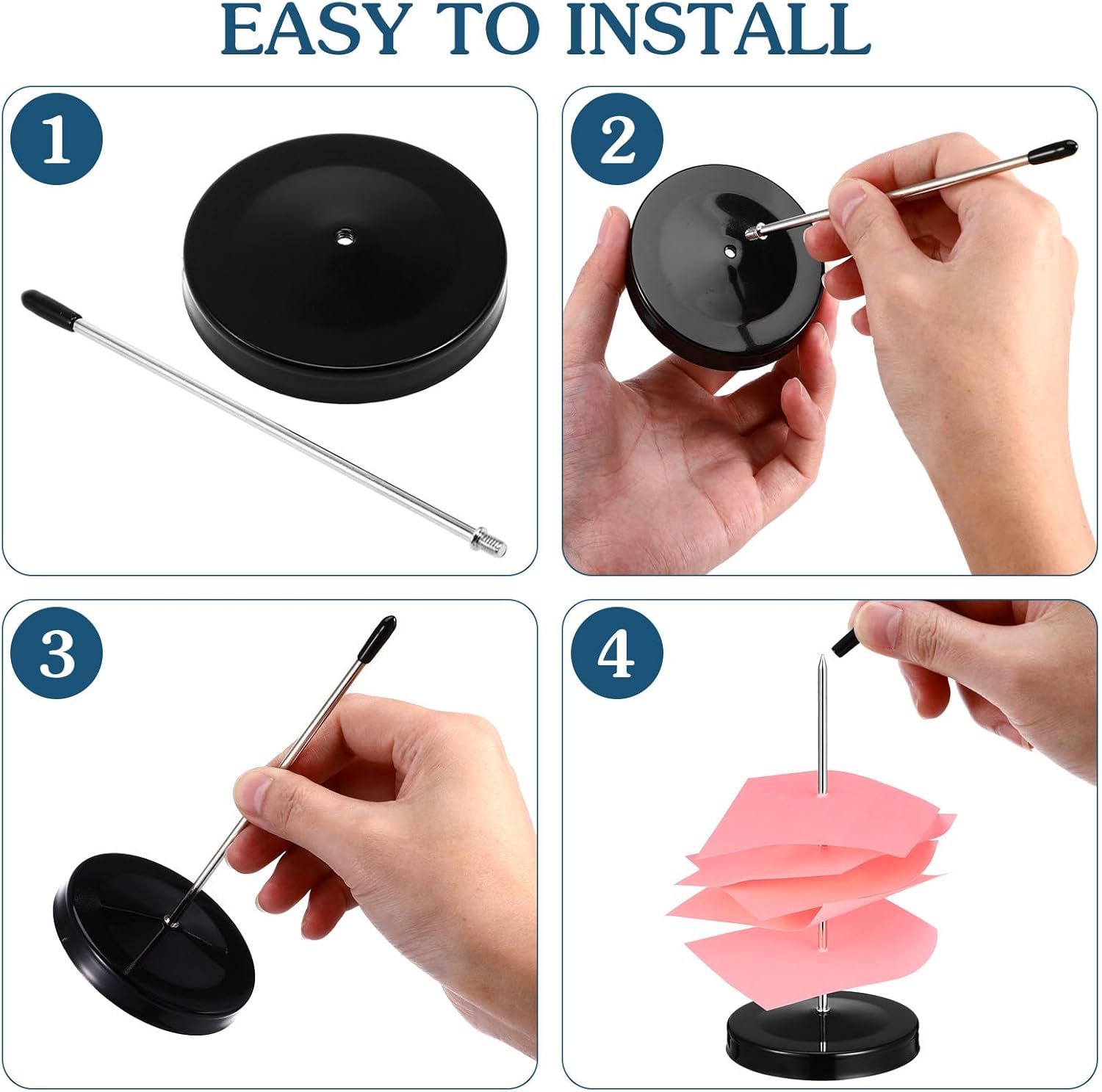 EASY TO INSTALL

1

2

3

4