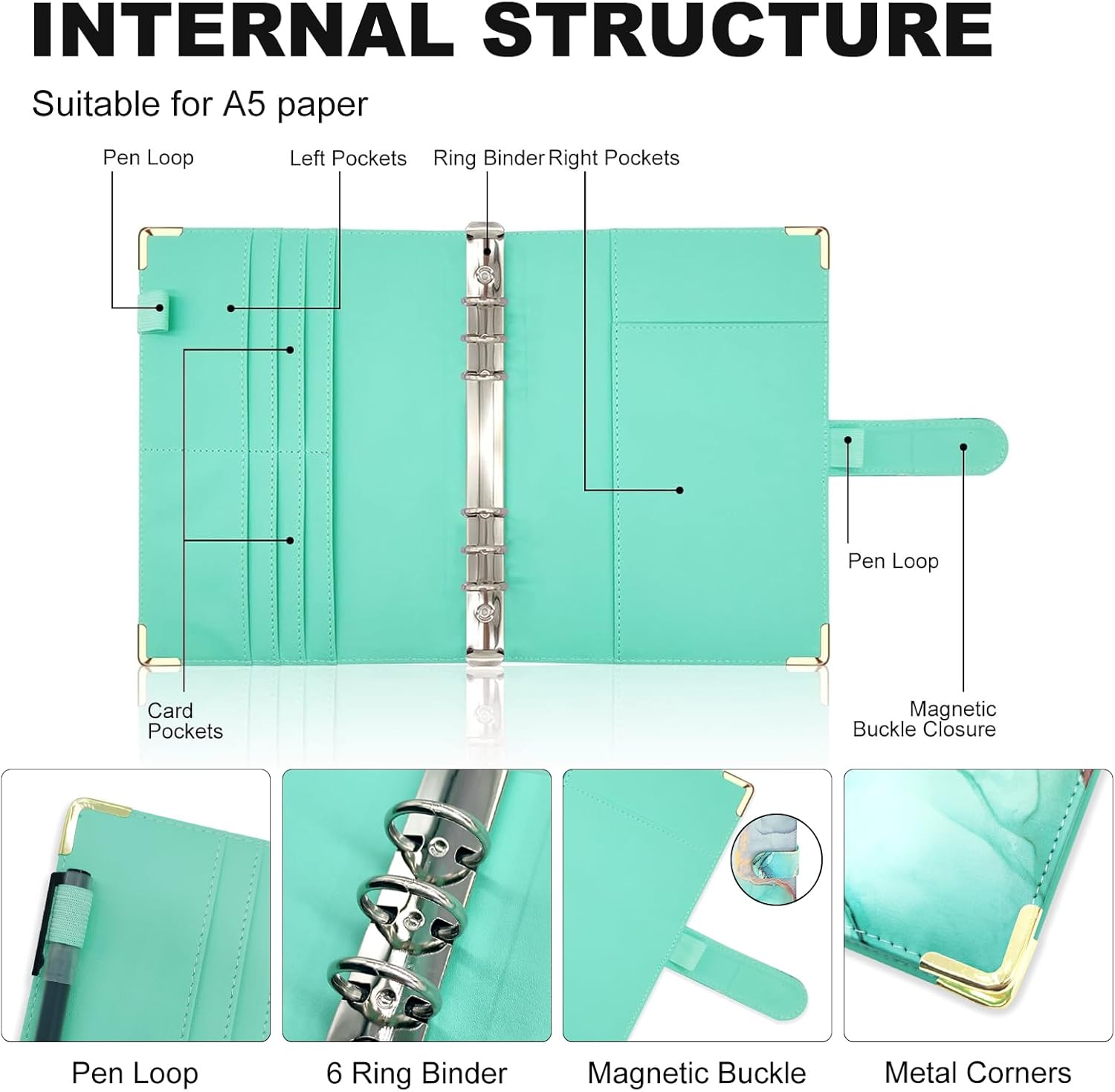 INTERNAL STRUCTURE

Suitable for A5 paper

Pen Loop

Left Pockets

Ring Binder

Right Pockets

Pen Loop

Card Pockets

Magnetic Buckle Closure

Pen Loop

6 Ring Binder

Magnetic Buckle

Metal Corners